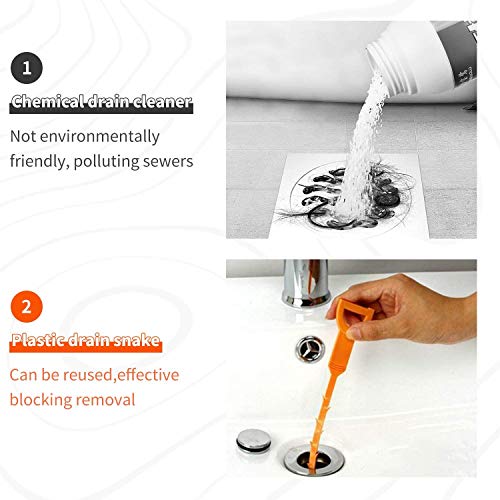 1

Chemical drain cleaner

Not environmentally friendly, polluting sewers

2

Plastic drain snake

Can be reused,effective blocking removal