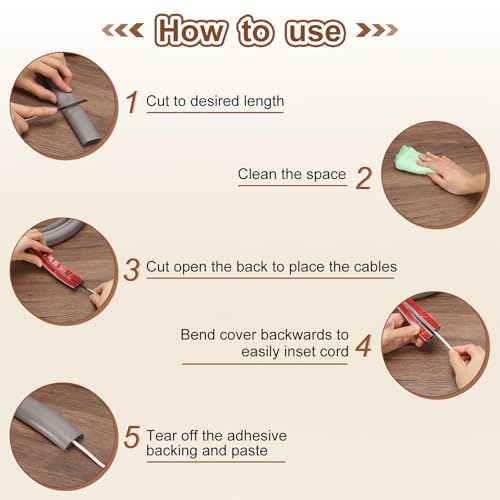 How to use

1 Cut to desired length

Clean the space 2

3 Cut open the back to place the cables

Bend cover backwards to easily inset cord 4

5 Tear off the adhesive backing and paste