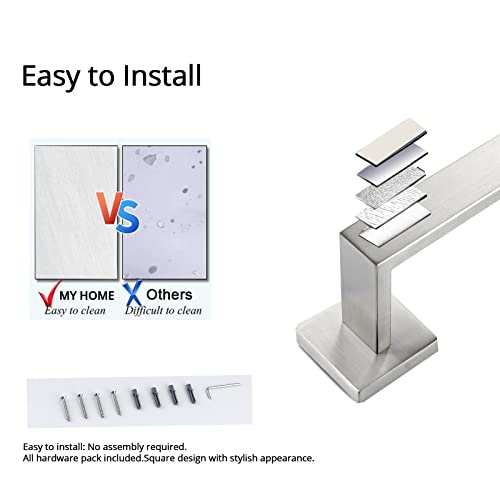 Easy to Install

VS

MY HOME
Easy to clean

Others
Difficult to clean

Easy to install: No assembly required.
All hardware pack included.Square design with stylish appearance.