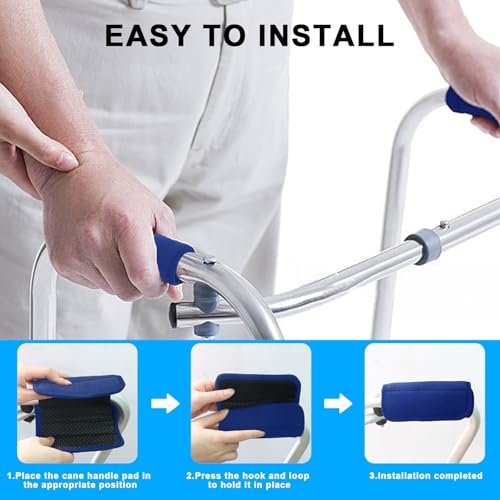 EASY TO INSTALL

1.Place the cane handle pad in the appropriate position

2.Press the hook and loop to hold it in place

3.Installation completed