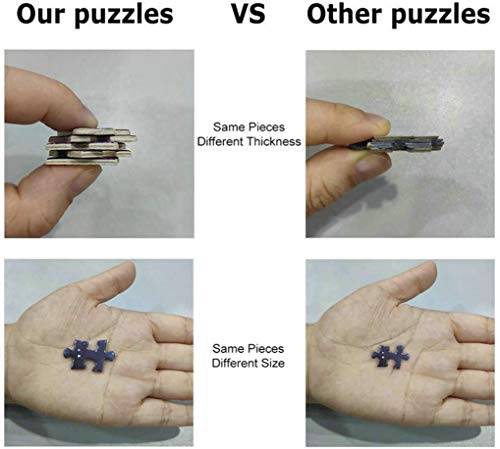 Our puzzles VS Other puzzles

Same Pieces
Different Thickness

Same Pieces
Different Size