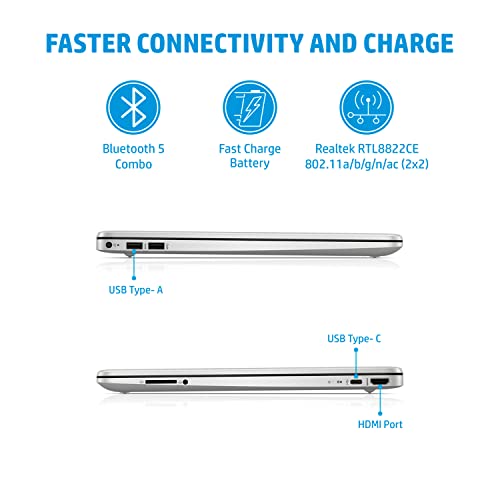 FASTER CONNECTIVITY AND CHARGE

Bluetooth 5 Combo

Fast Charge Battery

Realtek RTL8822CE 802.11a/b/g/n/ac (2x2)

USB Type- A

USB Type- C

HDMI Port