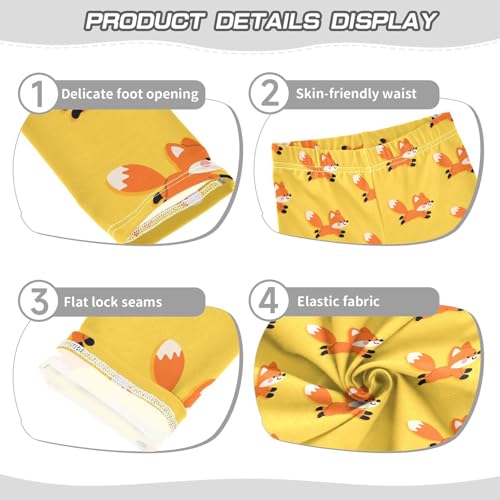 PRODUCT DETAILS DISPLAY

1 Delicate foot opening

2 Skin-friendly waist

3 Flat lock seams

4 Elastic fabric