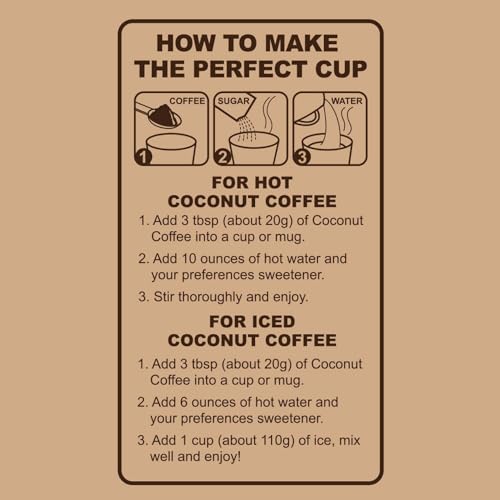 HOW TO MAKE THE PERFECT CUP

COFFEE
1

SUGAR
2

WATER
3

FOR HOT COCONUT COFFEE

1. Add 3 tbsp (about 20g) of Coconut Coffee into a cup or mug.

2. Add 10 ounces of hot water and your preferences sweetener.

3. Stir thoroughly and enjoy.

FOR ICED COCONUT COFFEE

1. Add 3 tbsp (about 20g) of Coconut Coffee into a cup or mug.

2. Add 6 ounces of hot water and your preferences sweetener.

3. Add 1 cup (about 110g) of ice, mix well and enjoy!