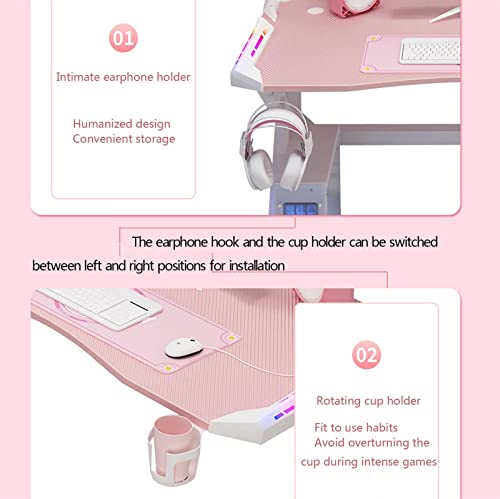 01

Intimate earphone holder

Humanized design
Convenient storage

The earphone hook and the cup holder can be switched between left and right positions for installation

02

Rotating cup holder

Fit to use habits
Avoid overturning the cup during intense games