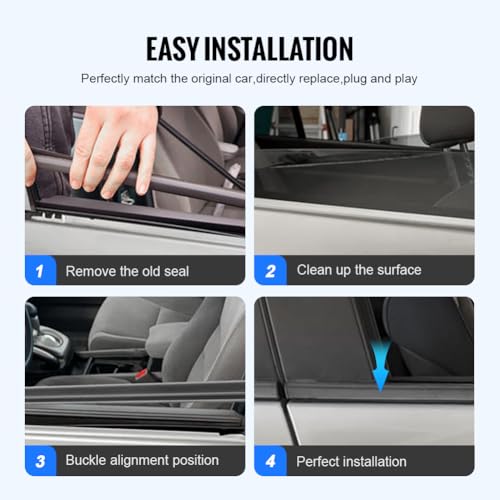 EASY INSTALLATION

Perfectly match the original car,directly replace,plug and play

1 Remove the old seal

2 Clean up the surface

3 Buckle alignment position

4 Perfect installation