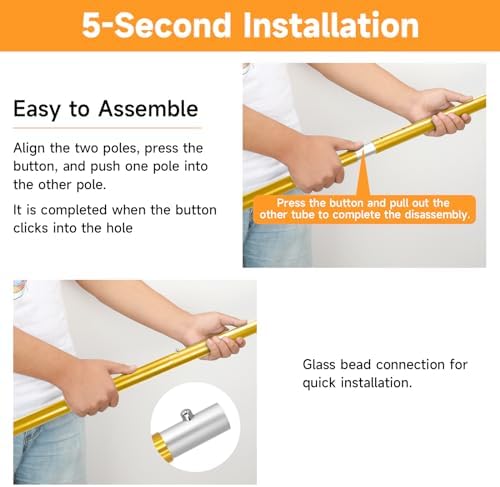 5-Second Installation

Easy to Assemble

Align the two poles, press the button, and push one pole into the other pole.

It is completed when the button clicks into the hole

Press the button and pull out the other tube to complete the disassembly.

Glass bead connection for quick installation.