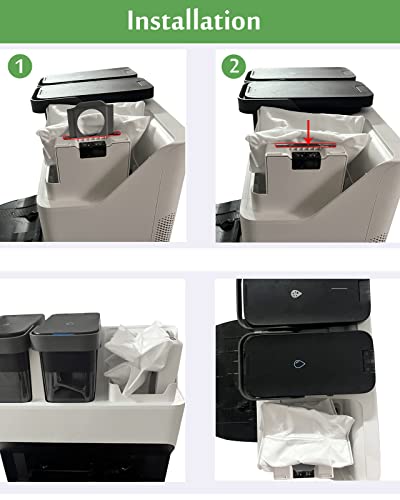 Installation

1

2