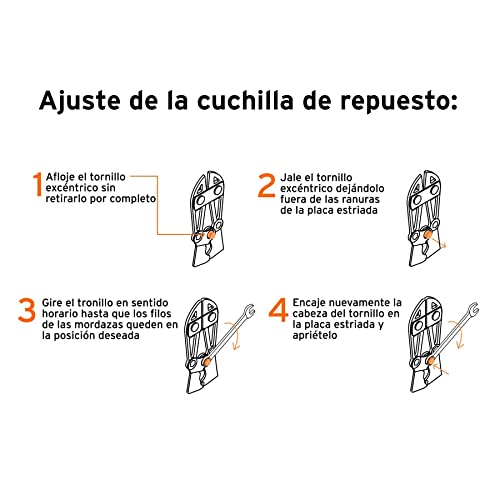 Ajuste de la cuchilla de repuesto:

1 Afloje el tornillo excéntrico sin retirarlo por completo

2 Jale el tornillo excéntrico dejándolo fuera de las ranuras de la placa estriada

3 Gire el tronillo en sentido horario hasta que los filos de las mordazas queden en la posición deseada

4 Encaje nuevamente la cabeza del tornillo en la placa estriada y apriételo