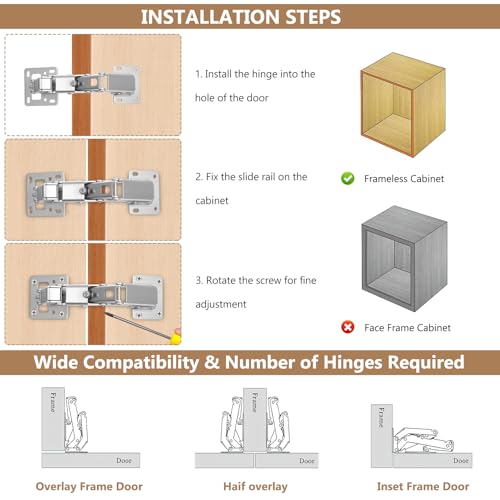 INSTALLATION STEPS

1. Install the hinge into the hole of the door

2. Fix the slide rail on the cabinet

3. Rotate the screw for fine adjustment

Frameless Cabinet

Face Frame Cabinet

Wide Compatibility & Number of Hinges Required

Frame

Door

Overlay Frame Door

Frame

Door

Haif overlay

Frame

Door

Inset Frame Door