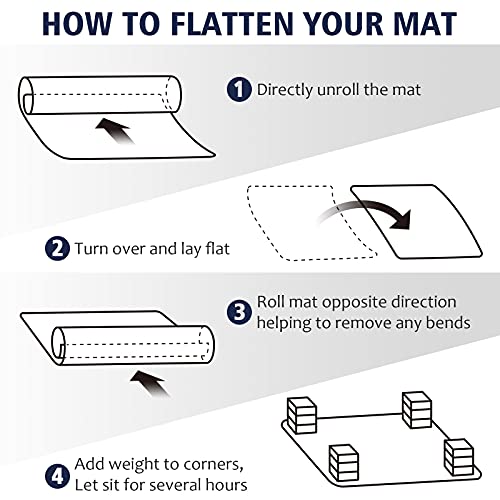 HOW TO FLATTEN YOUR MAT

1 Directly unroll the mat

2 Turn over and lay flat

3 Roll mat opposite direction helping to remove any bends

4 Add weight to corners, Let sit for several hours