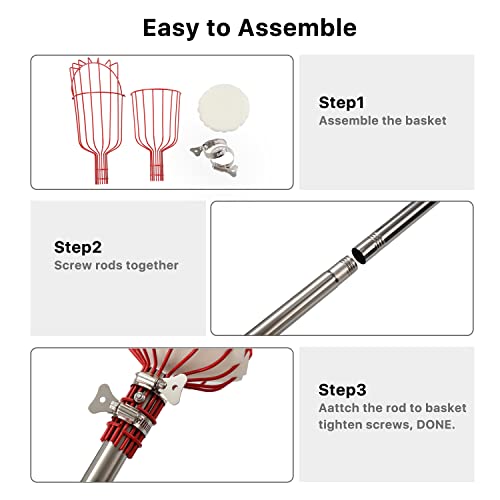 Easy to Assemble

Step1
Assemble the basket

Step2
Screw rods together

Step3
Aattch the rod to basket tighten screws, DONE.