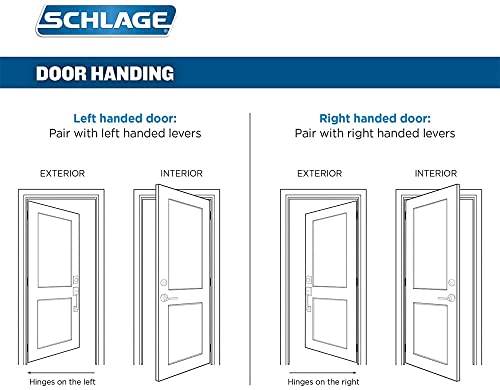 SCHLAGE

DOOR HANDING

Left handed door:
Pair with left handed levers

EXTERIOR

INTERIOR

Hinges on the left

Right handed door:
Pair with right handed levers

EXTERIOR

INTERIOR

Hinges on the right