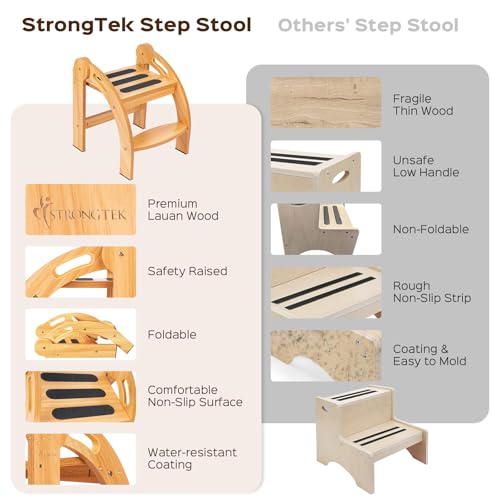 StrongTek Step Stool

STRONGTEK

Premium Lauan Wood

Safety Raised

Foldable

Comfortable Non-Slip Surface

Water-resistant Coating

Others' Step Stool

Fragile Thin Wood

Unsafe Low Handle

Non-Foldable

Rough Non-Slip Strip

Coating & Easy to Mold