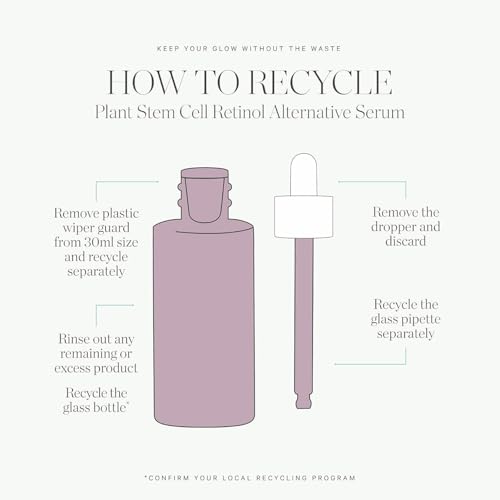 KEEP YOUR GLOW WITHOUT THE WASTE

HOW TO RECYCLE

Plant Stem Cell Retinol Alternative Serum

Remove plastic wiper guard from 30ml size and recycle separately

Rinse out any remaining or excess product

Recycle the glass bottle*

Remove the dropper and discard

Recycle the glass pipette separately

*CONFIRM YOUR LOCAL RECYCLING PROGRAM