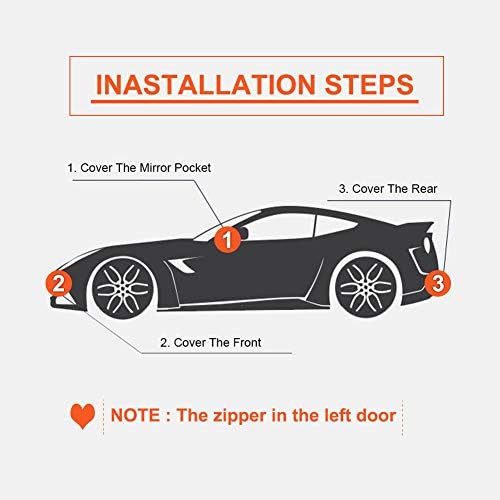 INASTALLATION STEPS

1. Cover The Mirror Pocket

3. Cover The Rear

1

2

3

2. Cover The Front

NOTE : The zipper in the left door