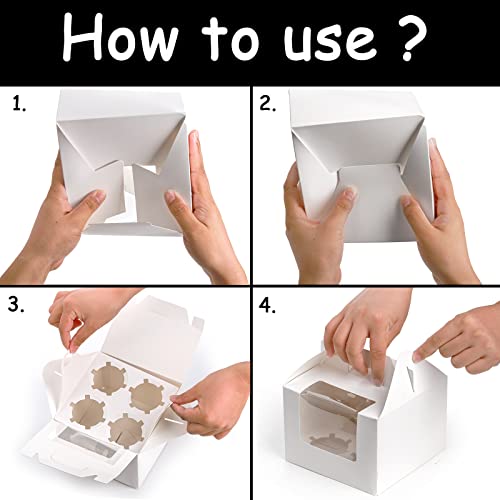 How to use ?

1.

2.

3.

4.