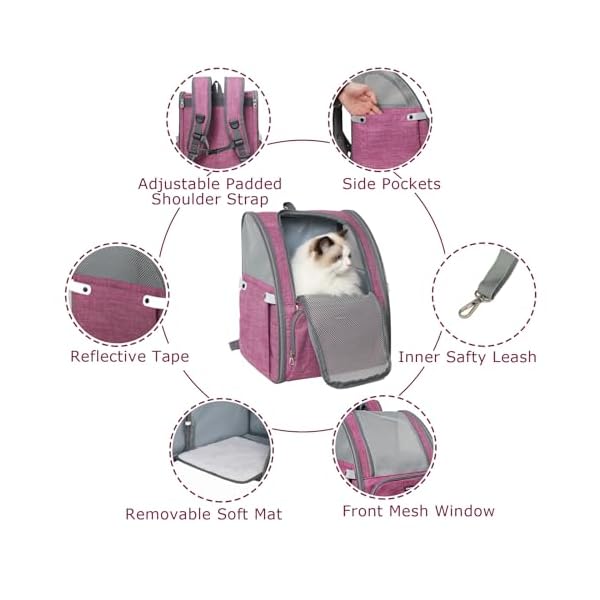 Adjustable Padded Shoulder Strap

Side Pockets

Reflective Tape

Inner Safty Leash

Removable Soft Mat

Front Mesh Window