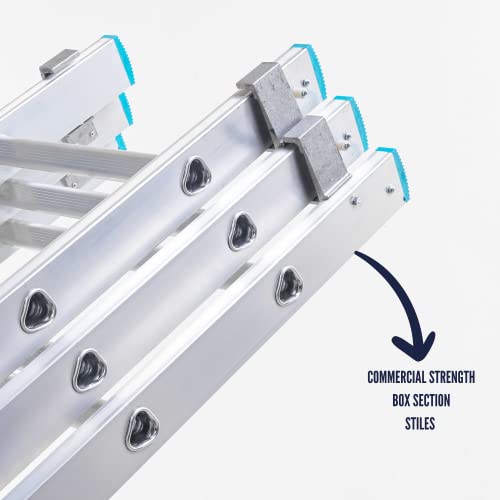 COMMERCIAL STRENGTH
BOX SECTION
STILES