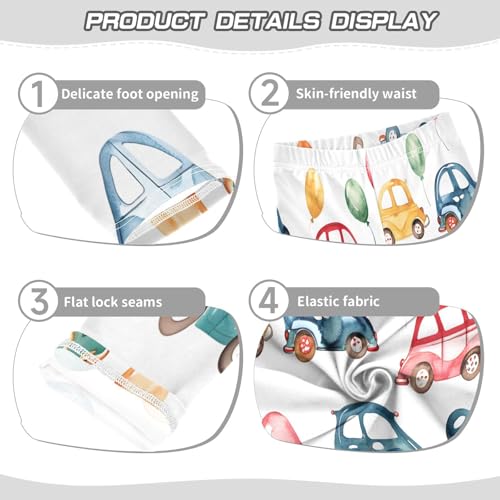 PRODUCT DETAILS DISPLAY

1 Delicate foot opening

2 Skin-friendly waist

3 Flat lock seams

4 Elastic fabric