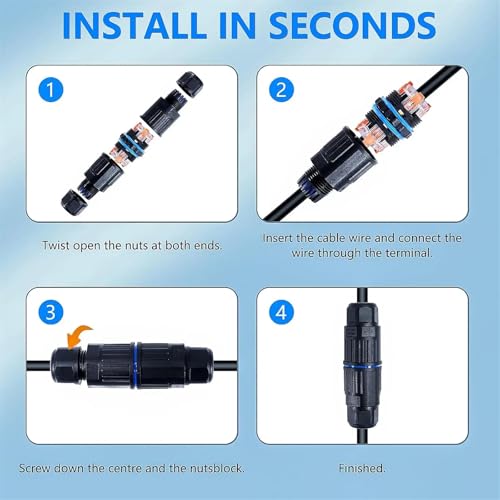 INSTALL IN SECONDS

1

Twist open the nuts at both ends.

2

Insert the cable wire and connect the wire through the terminal.

3

Screw down the centre and the nutsblock.

4

Finished.