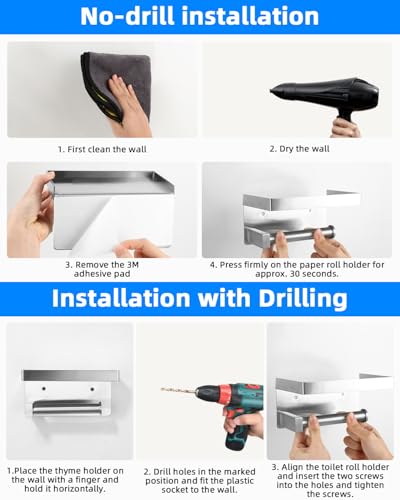 No-drill installation

1. First clean the wall

2. Dry the wall

3. Remove the 3M adhesive pad

4. Press firmly on the paper roll holder for approx. 30 seconds.

Installation with Drilling

1.Place the thyme holder on the wall with a finger and hold it horizontally.

2. Drill holes in the marked position and fit the plastic socket to the wall.

3. Align the toilet roll holder and insert the two screws into the holes and tighten the screws.