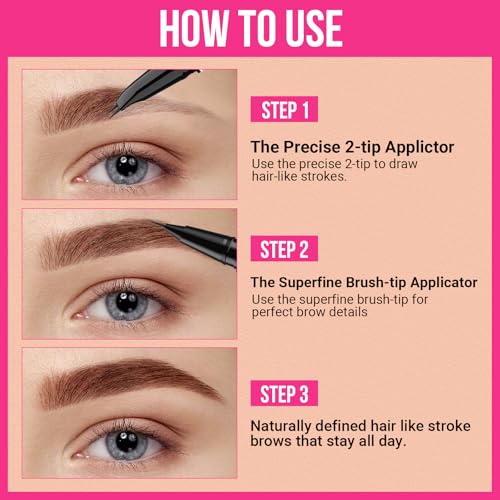 HOW TO USE

STEP 1

The Precise 2-tip Applictor
Use the precise 2-tip to draw hair-like strokes.

STEP 2

The Superfine Brush-tip Applicator
Use the superfine brush-tip for perfect brow details

STEP 3

Naturally defined hair like stroke brows that stay all day.