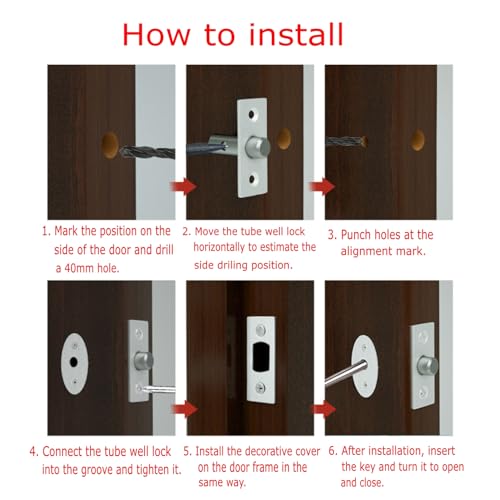 How to install

1. Mark the position on the side of the door and drill a 40mm hole.

2. Move the tube well lock horizontally to estimate the side driling position.

3. Punch holes at the alignment mark.

4. Connect the tube well lock into the groove and tighten it.

5. Install the decorative cover on the door frame in the same way.

6. After installation, insert the key and turn it to open and close.