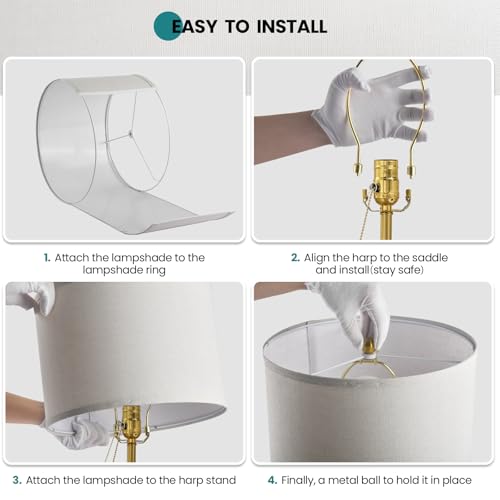 EASY TO INSTALL

1. Attach the lampshade to the lampshade ring

2. Align the harp to the saddle and install(stay safe)

3. Attach the lampshade to the harp stand

4. Finally, a metal ball to hold it in place