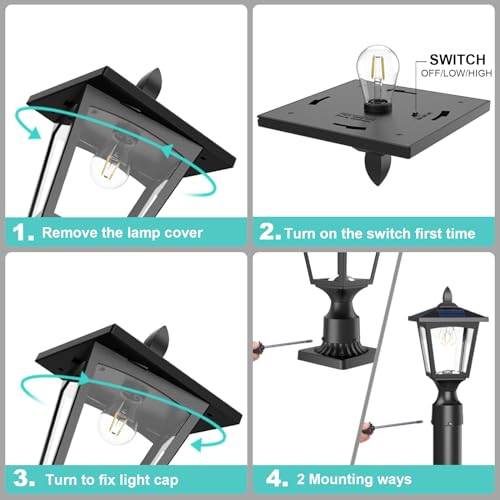 1. Remove the lamp cover

SWITCH
OFF/LOW/HIGH

2. Turn on the switch first time

3. Turn to fix light cap

4. 2 Mounting ways