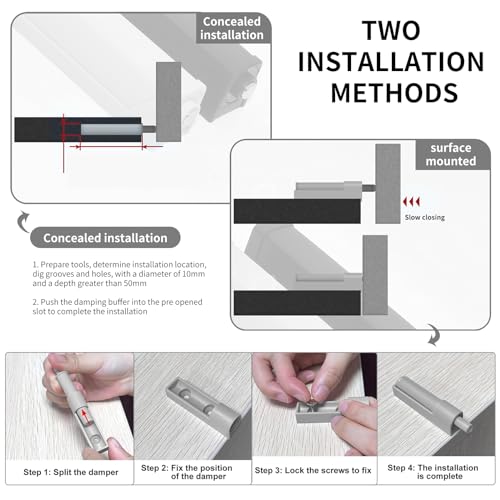 Concealed installation

TWO INSTALLATION METHODS

surface mounted

Slow closing

Concealed installation

1. Prepare tools, determine installation location, dig grooves and holes, with a diameter of 10mm and a depth greater than 50mm

2. Push the damping buffer into the pre opened slot to complete the installation

Step 1: Split the damper

Step 2: Fix the position of the damper

Step 3: Lock the screws to fix

Step 4: The installation is complete