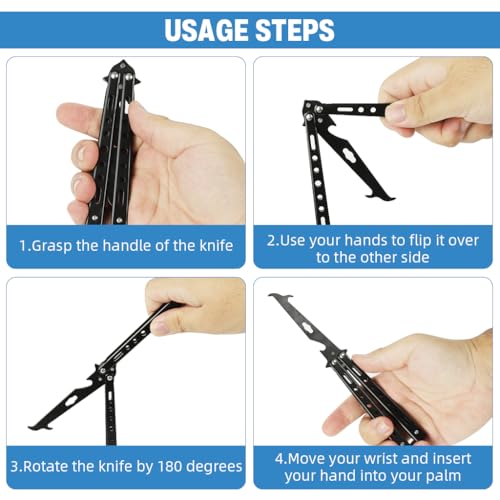 USAGE STEPS

1.Grasp the handle of the knife

2.Use your hands to flip it over to the other side

3.Rotate the knife by 180 degrees

4.Move your wrist and insert your hand into your palm