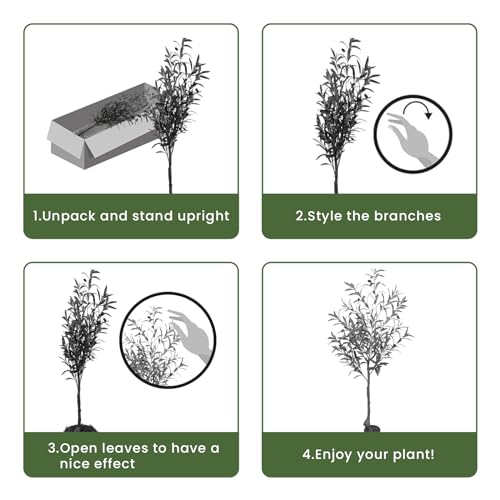 1.Unpack and stand upright

2.Style the branches

3.Open leaves to have a nice effect

4.Enjoy your plant!