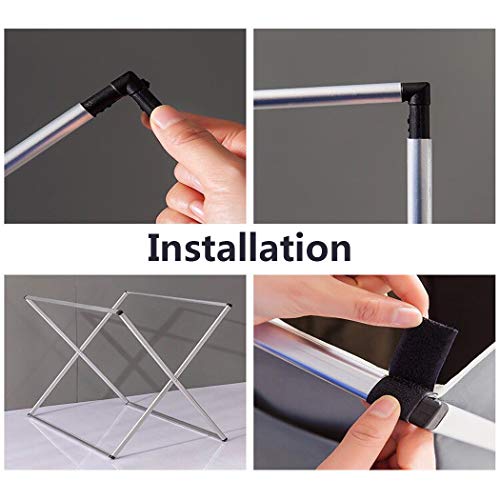 Installation