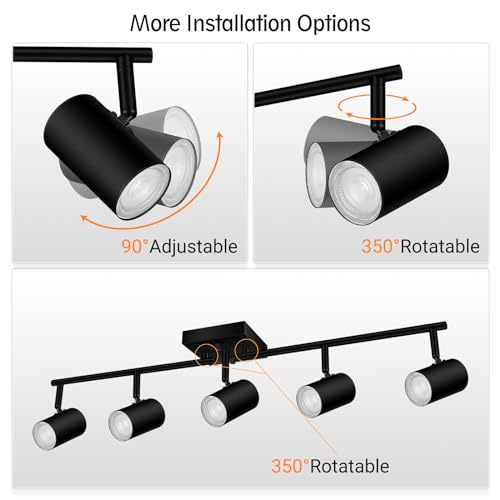 More Installation Options

90°Adjustable

350°Rotatable

350°Rotatable