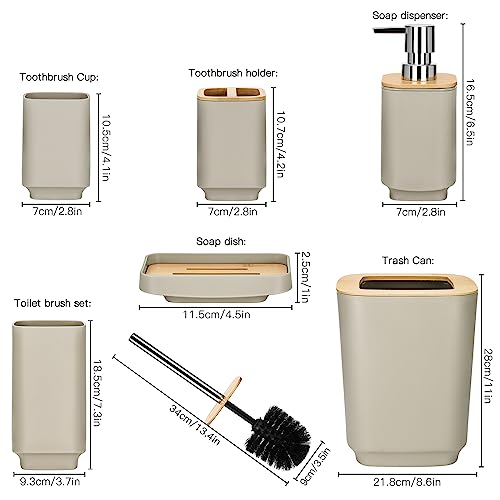 Toothbrush Cup:
10.5cm/4.1in
7cm/2.8in

Toothbrush holder:
10.7cm/4.2in
7cm/2.8in

Soap dispenser:
16.5cm/6.5in
7cm/2.8in

Soap dish:
2.5cm/1in
11.5cm/4.5in

Trash Can:
28cm/11in
21.8cm/8.6in

Toilet brush set:
18.5cm/7.3in
9.3cm/3.7in
34cm/13.4in
9cm/3.5in