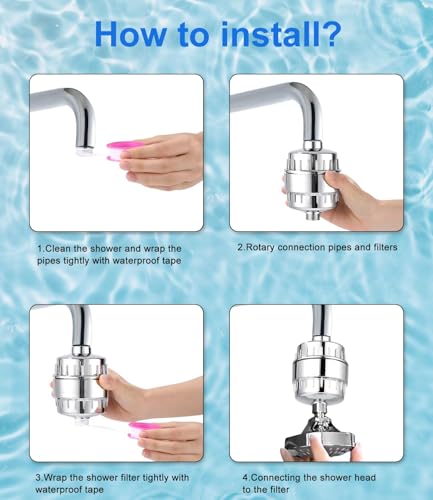 How to install?

1.Clean the shower and wrap the pipes tightly with waterproof tape

2.Rotary connection pipes and filters

3.Wrap the shower filter tightly with waterproof tape

4.Connecting the shower head to the filter