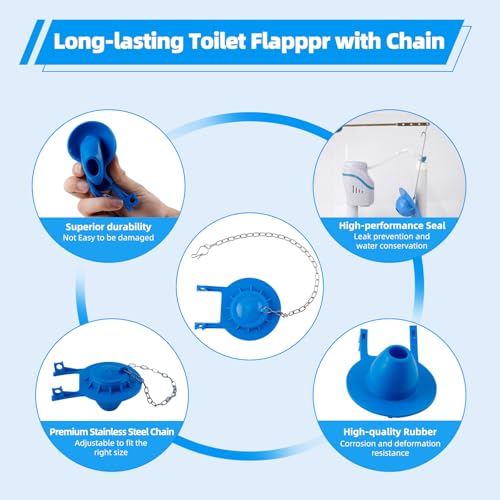 Long-lasting Toilet Flapppr with Chain

Superior durability
Not Easy to be damaged

High-performance Seal
Leak prevention and water conservation

Premium Stainless Steel Chain
Adjustable to fit the right size

High-quality Rubber
Corrosion and deformation resistance