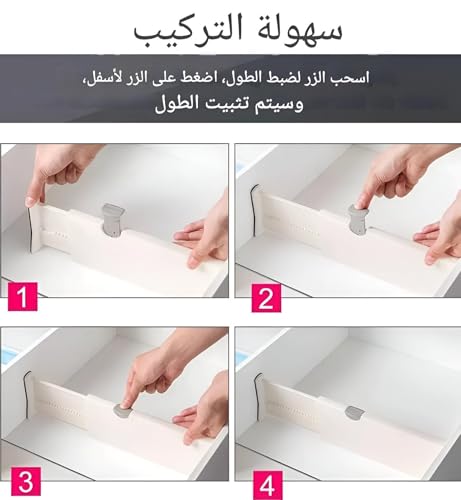 سهولة التركيب

اسحب الزر لضبط الطول، اضغط على الزر لأسفل،
وسيتم تثبيت الطول

1

2

3

4