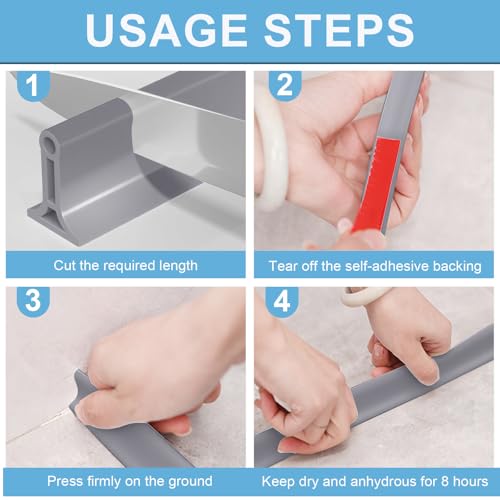 USAGE STEPS

1

Cut the required length

2

Tear off the self-adhesive backing

3

Press firmly on the ground

4

Keep dry and anhydrous for 8 hours