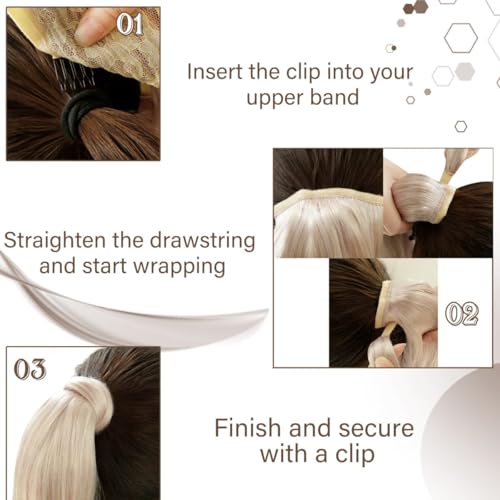 01

Insert the clip into your upper band

Straighten the drawstring and start wrapping

02

03

Finish and secure with a clip