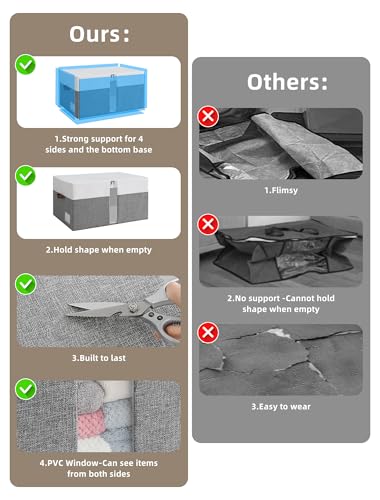 Ours:

1.Strong support for 4 sides and the bottom base

2.Hold shape when empty

3.Built to last

4.PVC Window-Can see items from both sides

Others:

1.Flimsy

2.No support -Cannot hold shape when empty

3.Easy to wear