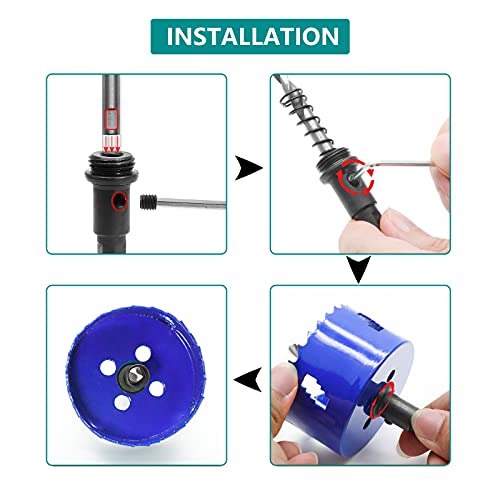 INSTALLATION