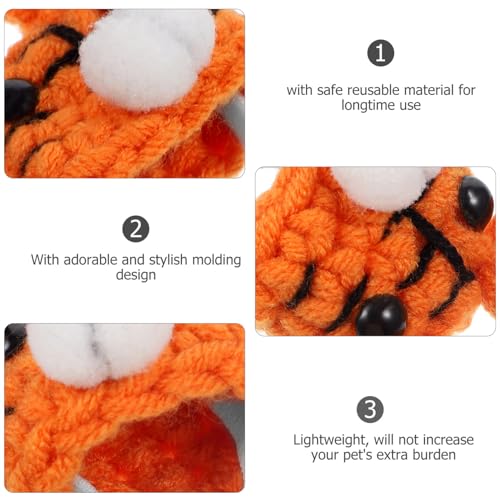 1

with safe reusable material for longtime use

2

With adorable and stylish molding design

3

Lightweight, will not increase your pet's extra burden