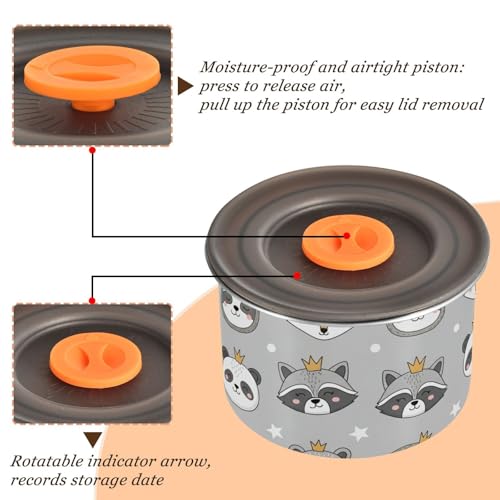 Moisture-proof and airtight piston:
press to release air,
pull up the piston for easy lid removal

Rotatable indicator arrow,
records storage date