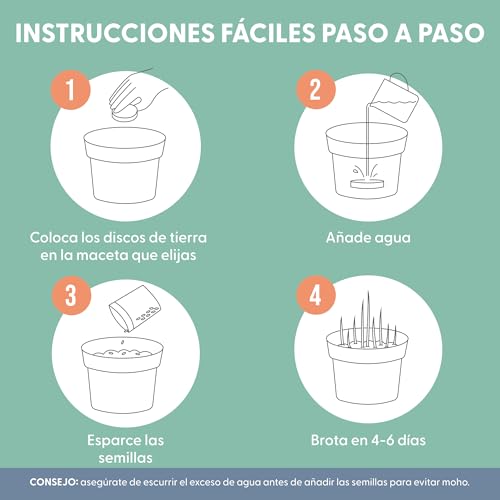 INSTRUCCIONES FÁCILES PASO A PASO

1

Coloca los discos de tierra en la maceta que elijas

2

Añade agua

3

Esparce las semillas

4

Brota en 4-6 días

CONSEJO: asegúrate de escurrir el exceso de agua antes de añadir las semillas para evitar moho.