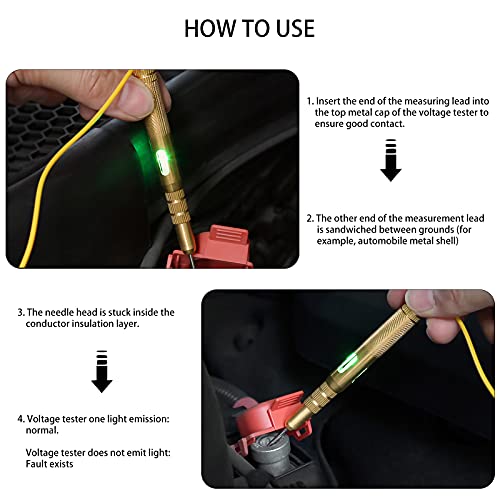 HOW TO USE

1. Insert the end of the measuring lead into the top metal cap of the voltage tester to ensure good contact.

2. The other end of the measurement lead is sandwiched between grounds (for example, automobile metal shell)

3. The needle head is stuck inside the conductor insulation layer.

4. Voltage tester one light emission: normal.

Voltage tester does not emit light: Fault exists