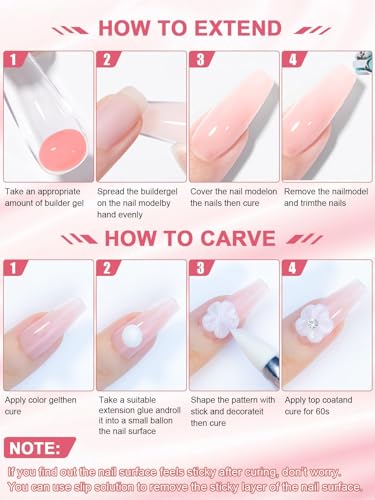 HOW TO EXTEND

1
Take an appropriate amount of builder gel

2
Spread the buildergel on the nail modelby hand evenly

3
Cover the nail modelon the nails then cure

4
Remove the nailmodel and trimthe nails

HOW TO CARVE

1
Apply color gelthen cure

2
Take a suitable extension glue androll it into a small ballon the nail surface

3
Shape the pattern with stick and decorateit then cure

4
Apply top coatand cure for 60s

NOTE:
If you find out the nail surface feels sticky after curing, don't worry. You can use slip solution to remove the sticky layer of the nail surface.