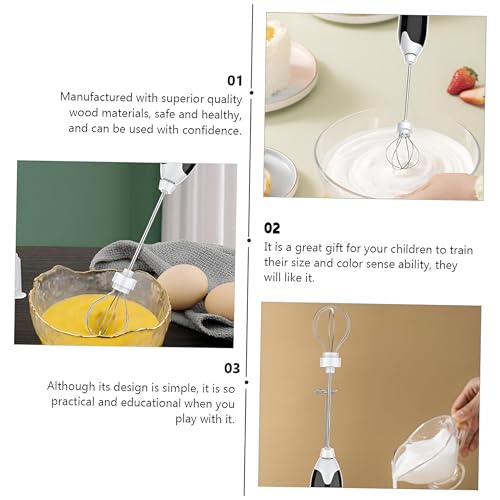 01
Manufactured with superior quality wood materials, safe and healthy, and can be used with confidence.

02
It is a great gift for your children to train their size and color sense ability, they will like it.

03
Although its design is simple, it is so practical and educational when you play with it.