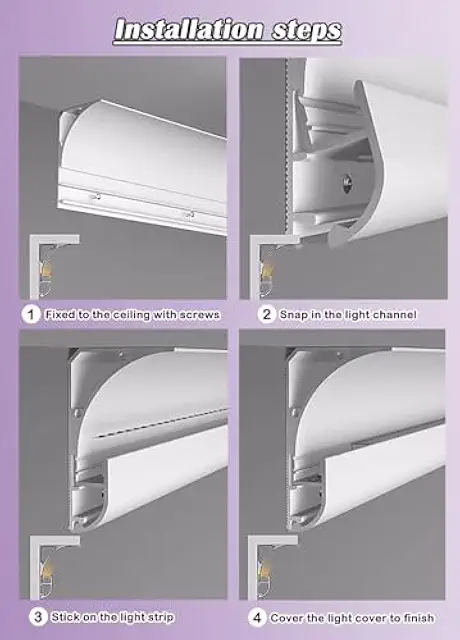 Installation steps

1 Fixed to the ceiling with screws

2 Snap in the light channel

3 Stick on the light strip

4 Cover the light cover to finish